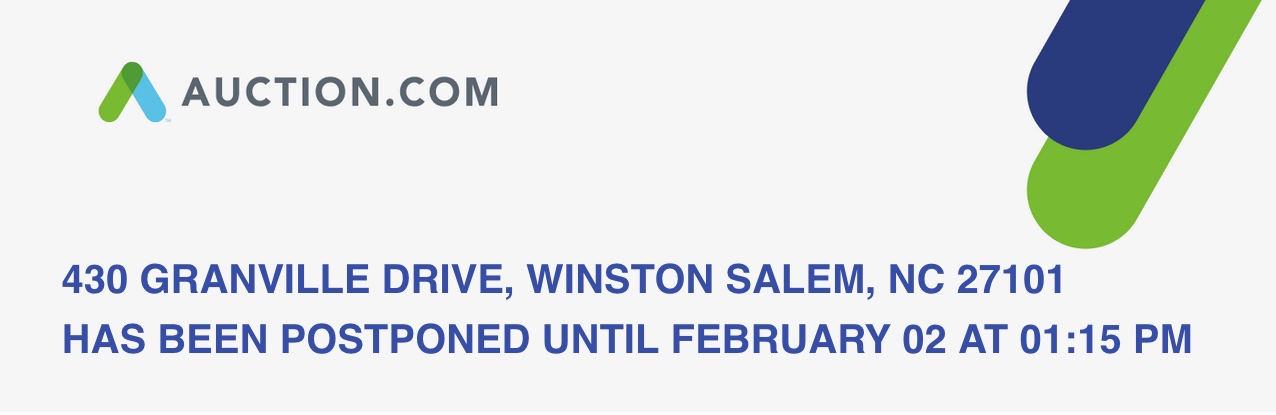 AUCTION.COM

430 GRANVILLE DRIVE, WINSTON SALEM, NC 27101
HAS BEEN POSTPONED UNTIL FEBRUARY 02 AT 01:15 PM